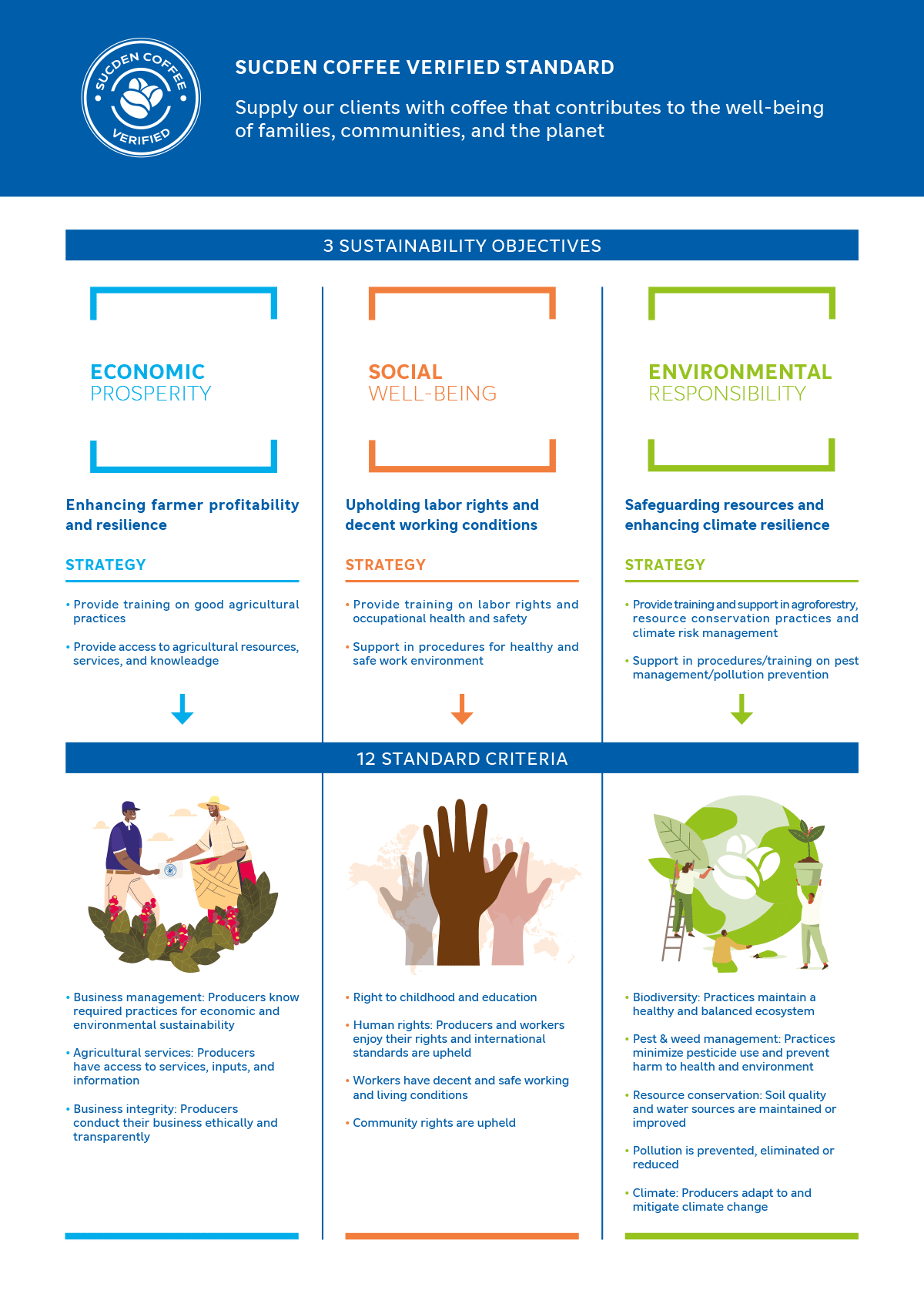 SUCDEN COFFEE VERIFIED

SUCDEN COFFEE VERIFIED STANDARD

Supply our clients with coffee that contributes to the well-being of families, communities, and the planet

3 SUSTAINABILITY OBJECTIVES

ECONOMIC PROSPERITY

Enhancing farmer profitability and resilience

STRATEGY

• Provide training on good agricultural practices

• Provide access to agricultural resources, services, and knowleadge

SOCIAL WELL-BEING

Upholding labor rights and decent working conditions

STRATEGY

• Provide training on labor rights and occupational health and safety

• Support in procedures for healthy and safe work environment

ENVIRONMENTAL RESPONSIBILITY

Safeguarding resources and enhancing climate resilience

STRATEGY

• Provide training and support in agroforestry, resource conservation practices and climate risk management

• Support in procedures/training on pest management/pollution prevention

12 STANDARD CRITERIA

• Business management: Producers know required practices for economic and environmental sustainability

• Agricultural services: Producers have access to services, inputs, and information

• Business integrity: Producers conduct their business ethically and transparently

• Right to childhood and education

• Human rights: Producers and workers enjoy their rights and international standards are upheld

• Workers have decent and safe working and living conditions

• Community rights are upheld

• Biodiversity: Practices maintain a healthy and balanced ecosystem

• Pest & weed management: Practices minimize pesticide use and prevent harm to health and environment

• Resource conservation: Soil quality and water sources are maintained or improved

• Pollution is prevented, eliminated or reduced

• Climate: Producers adapt to and mitigate climate change